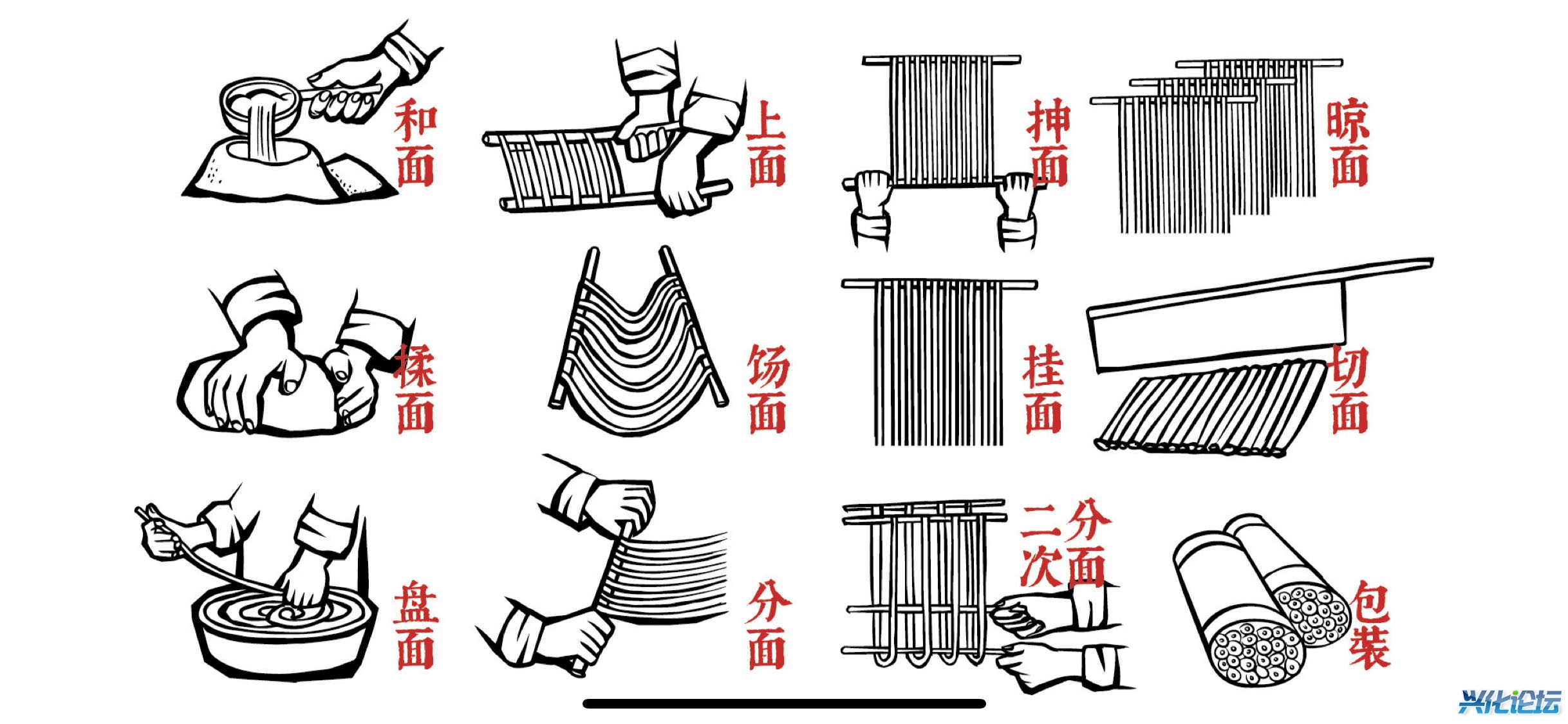 和面

上面

抻面

晾面

揉面

饧面

挂面

切面

盘面

分面

二次分面

包装

兴化论坛